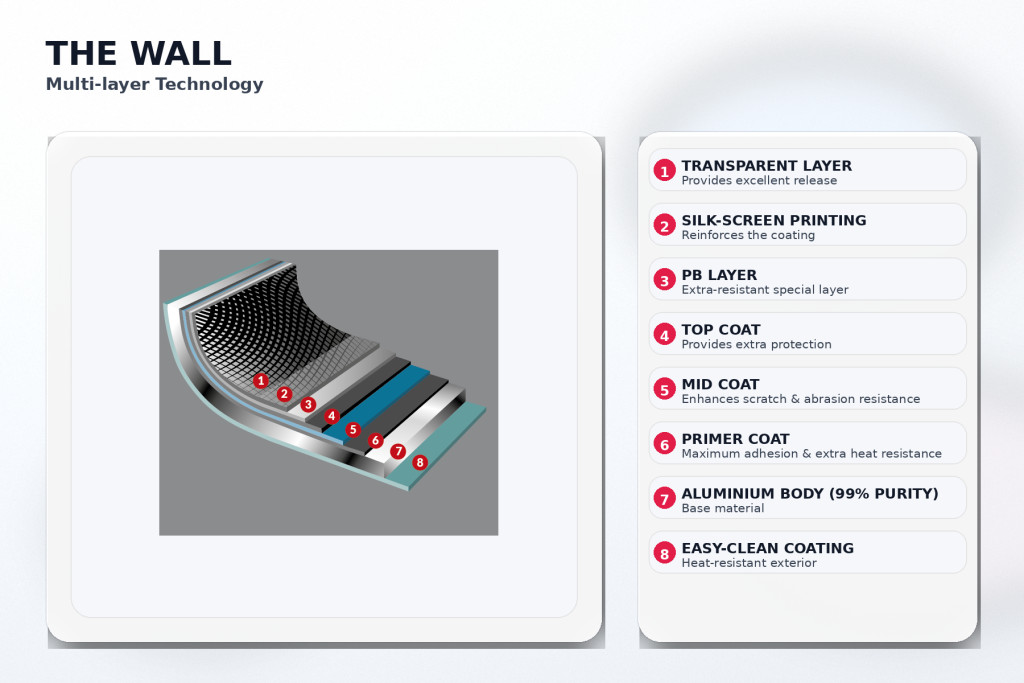 THE WALL
Multi-layer Technology

1
2
3
4
5
6
7
8

1 TRANSPARENT LAYER
Provides excellent release

2 SILK-SCREEN PRINTING
Reinforces the coating

3 PB LAYER
Extra-resistant special layer

4 TOP COAT
Provides extra protection

5 MID COAT
Enhances scratch & abrasion resistance

6 PRIMER COAT
Maximum adhesion & extra heat resistance

7 ALUMINIUM BODY (99% PURITY)
Base material

8 EASY-CLEAN COATING
Heat-resistant exterior