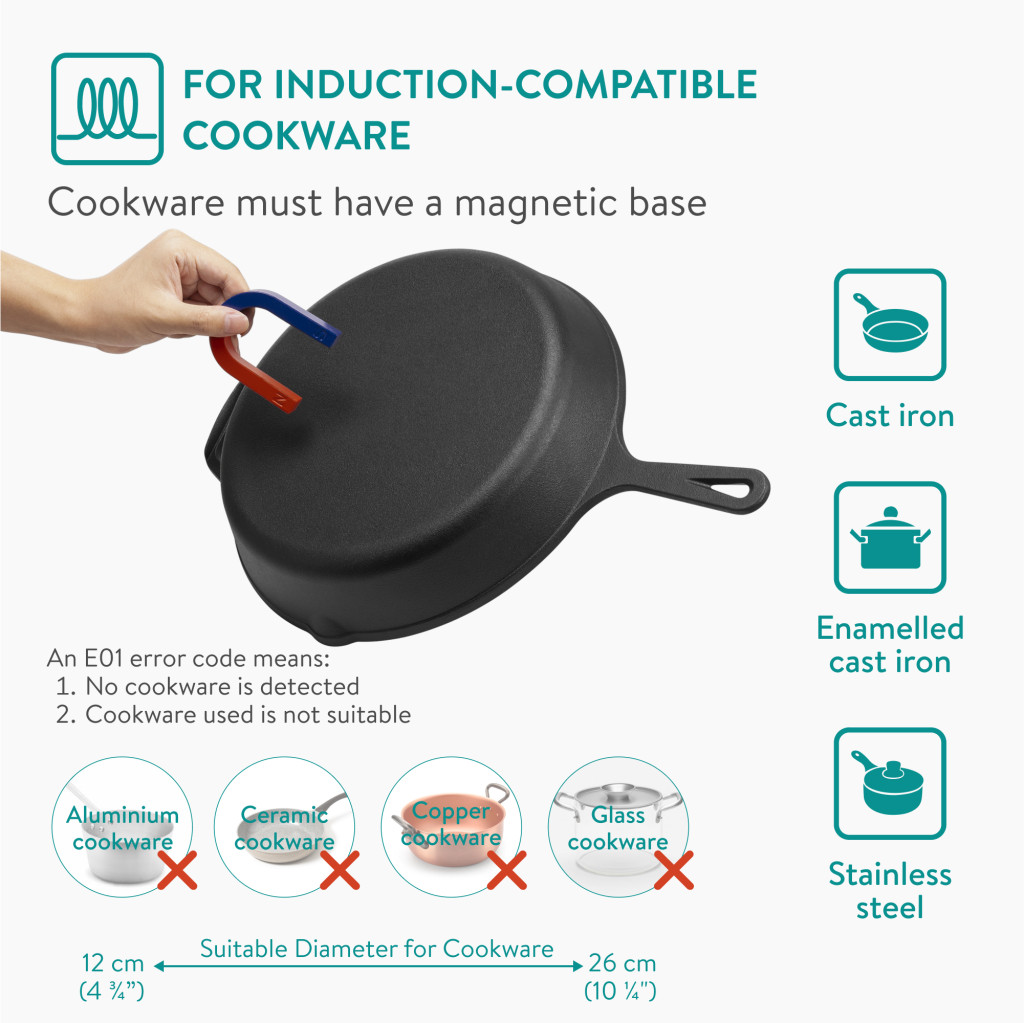 FOR INDUCTION-COMPATIBLE COOKWARE

Cookware must have a magnetic base

Cast iron

Enamelled cast iron

Stainless steel

An E01 error code means:
1. No cookware is detected
2. Cookware used is not suitable

Aluminium cookware

Ceramic cookware

Copper cookware

Glass cookware

12 cm (4 ¾") Suitable Diameter for Cookware 26 cm (10 ¼")