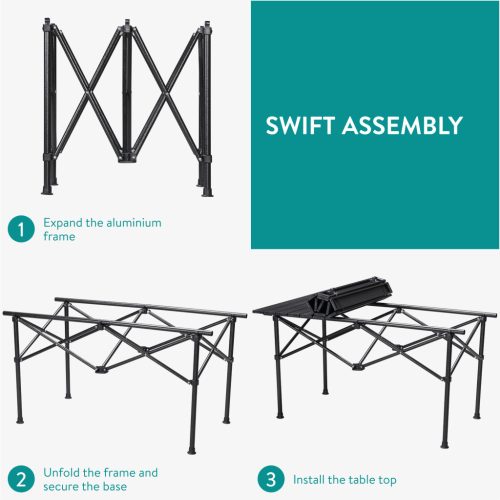 SWIFT ASSEMBLY

1 Expand the aluminium frame

2 Unfold the frame and secure the base

3 Install the table top