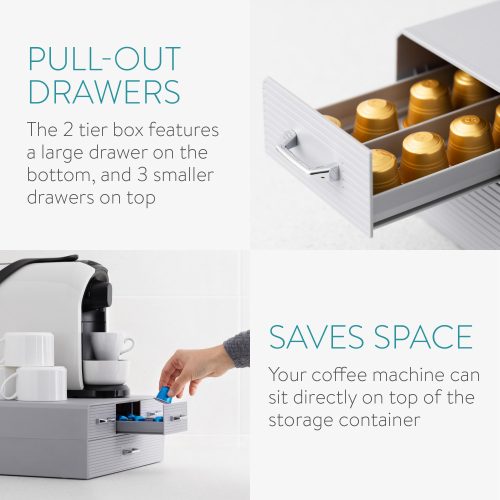 PULL-OUT DRAWERS

The 2 tier box features a large drawer on the bottom, and 3 smaller drawers on top

SAVES SPACE

Your coffee machine can sit directly on top of the storage container