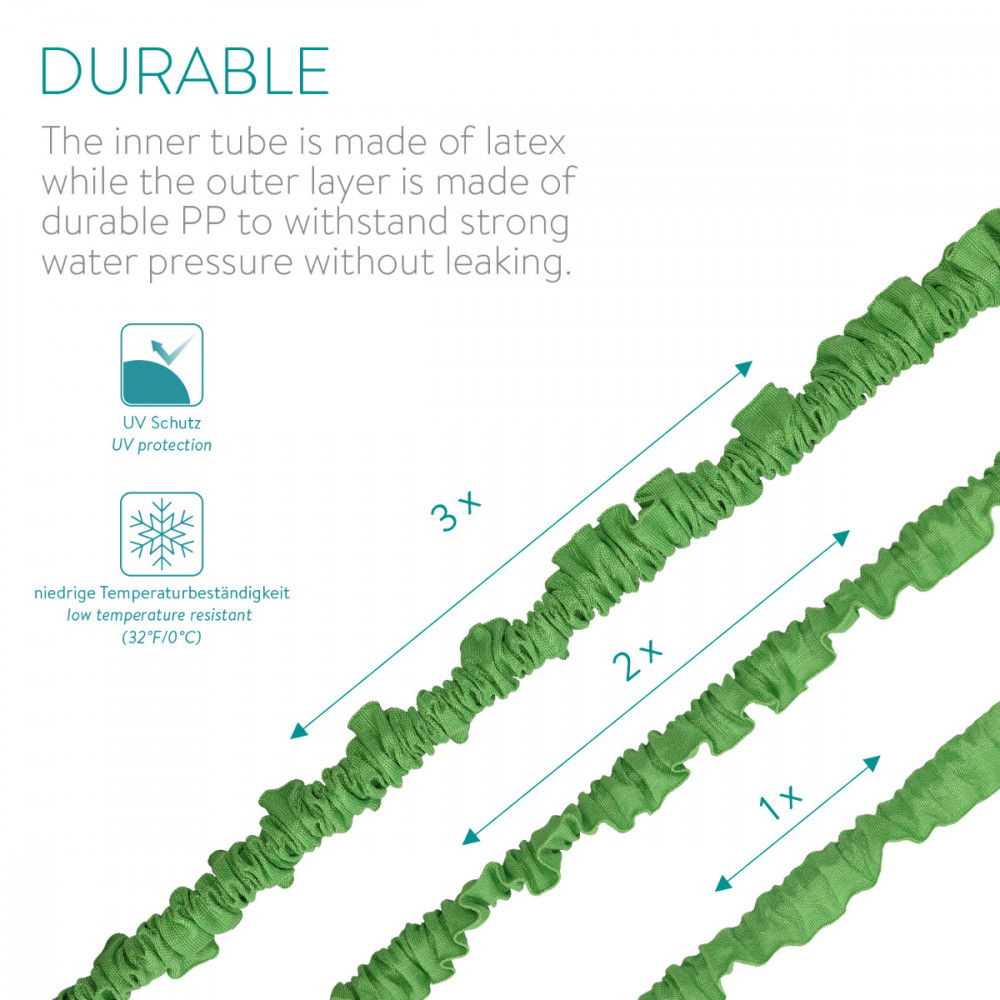 DURABLE

The inner tube is made of latex while the outer layer is made of durable PP to withstand strong water pressure without leaking.

UV Schutz
UV protection

niedrige Temperaturbeständigkeit
low temperature resistant
(32°F/0°C)

3 x

2 x

1 x